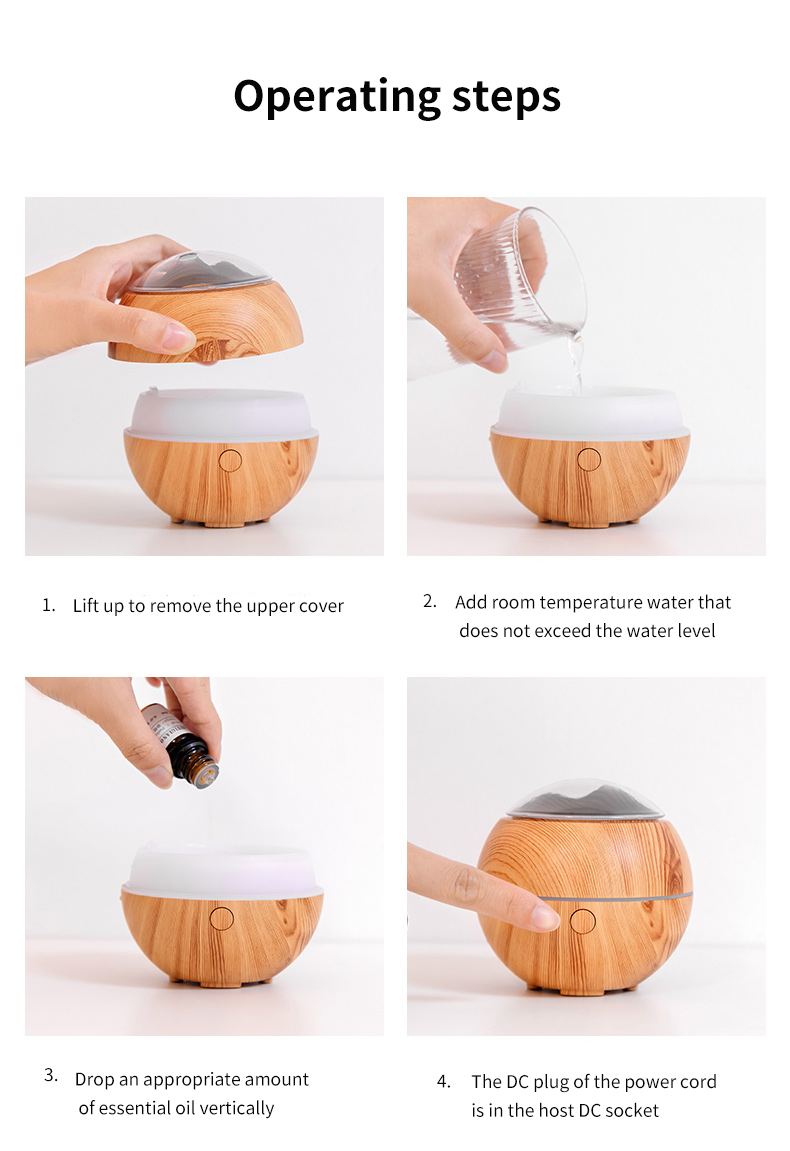 Operating steps

1. Lift up to remove the upper cover

2. Add room temperature water that does not exceed the water level

3. Drop an appropriate amount of essential oil vertically

4. The DC plug of the power cord is in the host DC socket